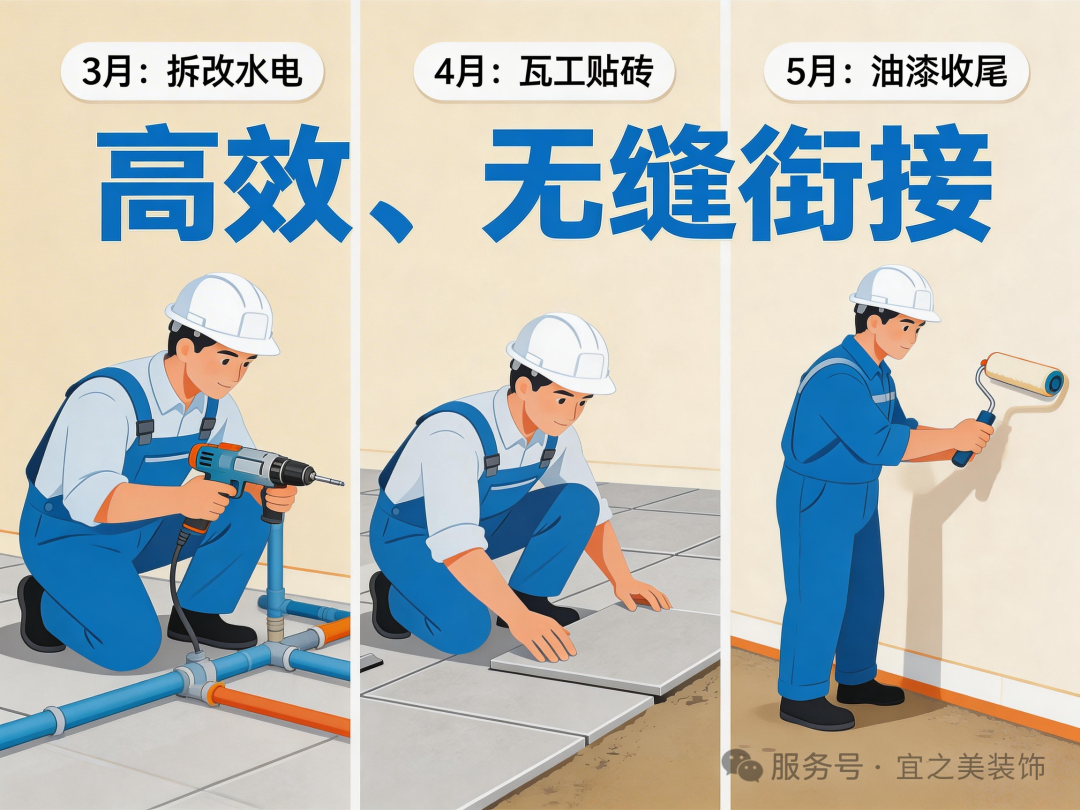 3月：拆改水电

4月：瓦工贴砖

5月：油漆收尾

高效、无缝衔接

服务号 · 宜之美装饰